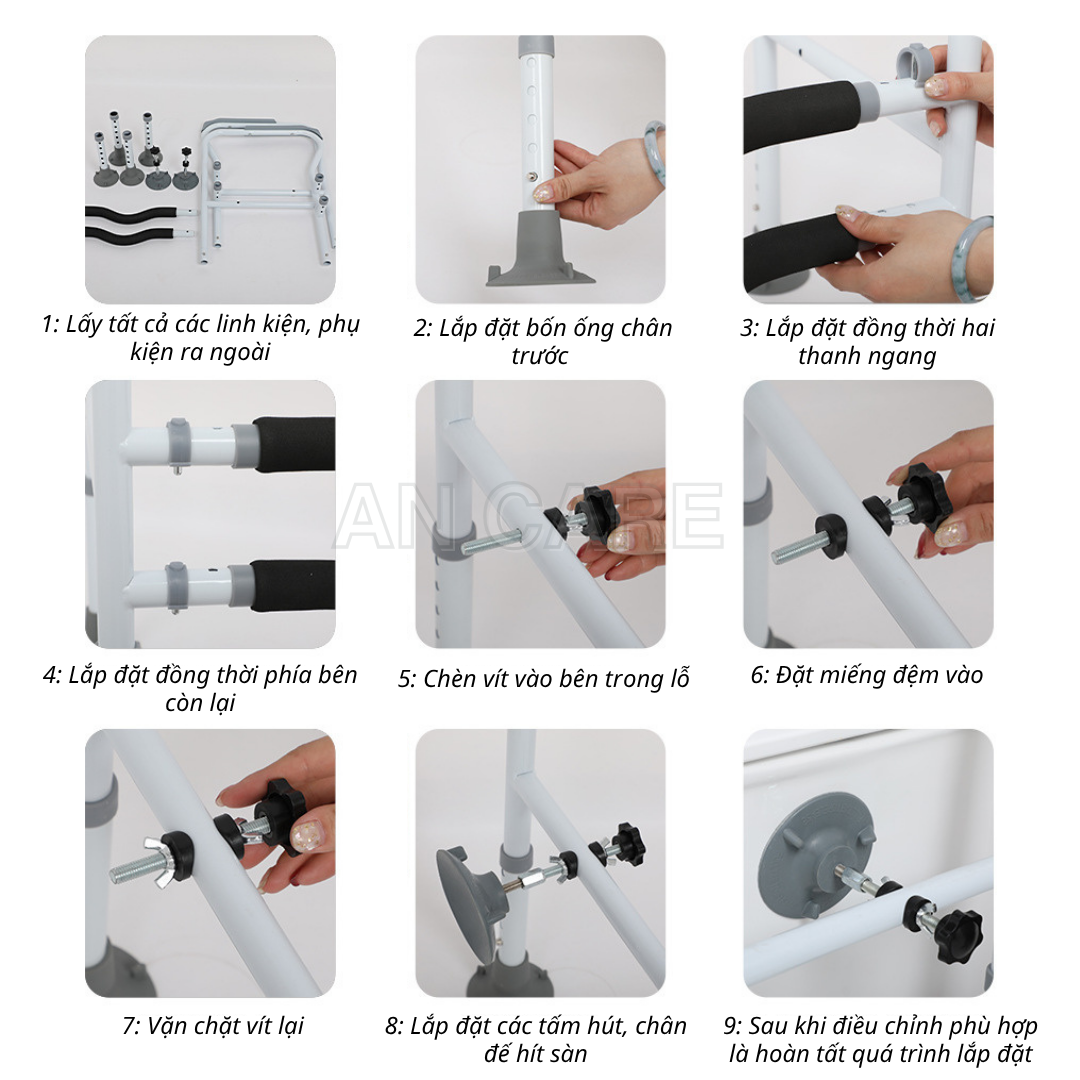 1: Lấy tất cả các linh kiện, phụ kiện ra ngoài

2: Lắp đặt bốn ống chân trước

3: Lắp đặt đồng thời hai thanh ngang

AN CARE

4: Lắp đặt đồng thời phía bên còn lại

5: Chèn vít vào bên trong lỗ

6: Đặt miếng đệm vào

7: Vặn chặt vít lại

8: Lắp đặt các tấm hút, chân đế hít sàn

9: Sau khi điều chỉnh phù hợp là hoàn tất quá trình lắp đặt