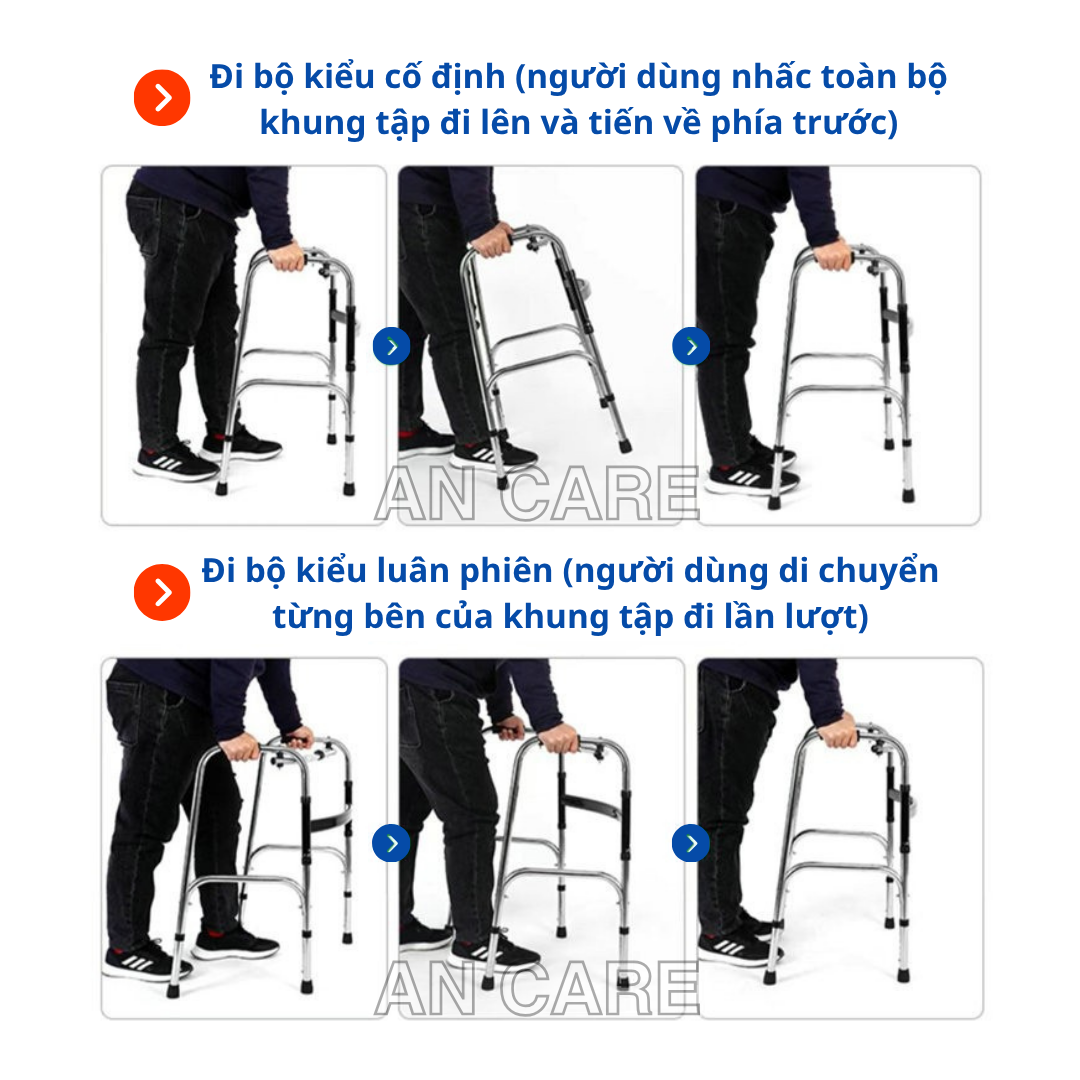 Đi bộ kiểu cố định (người dùng nhấc toàn bộ khung tập đi lên và tiến về phía trước)

AN CARE

Đi bộ kiểu luân phiên (người dùng di chuyển từng bên của khung tập đi lần lượt)

AN CARE